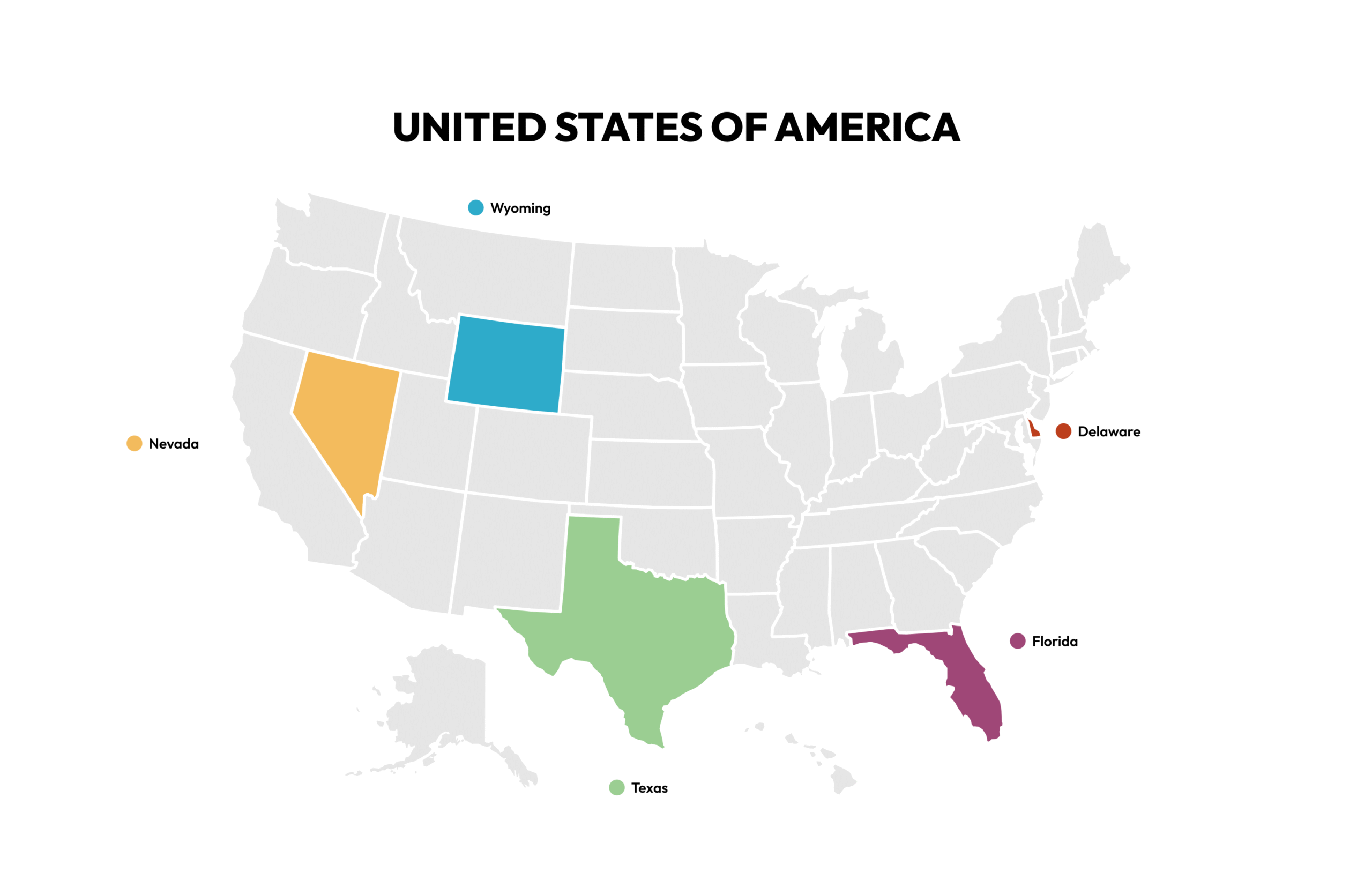 UNITED STATES OF AMERICA

Wyoming

Nevada

Delaware

Florida

Texas